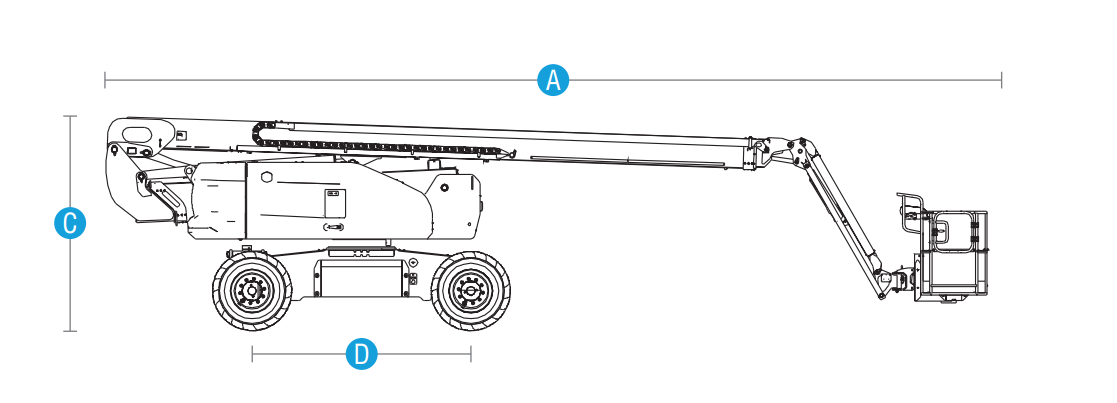 A
C
D