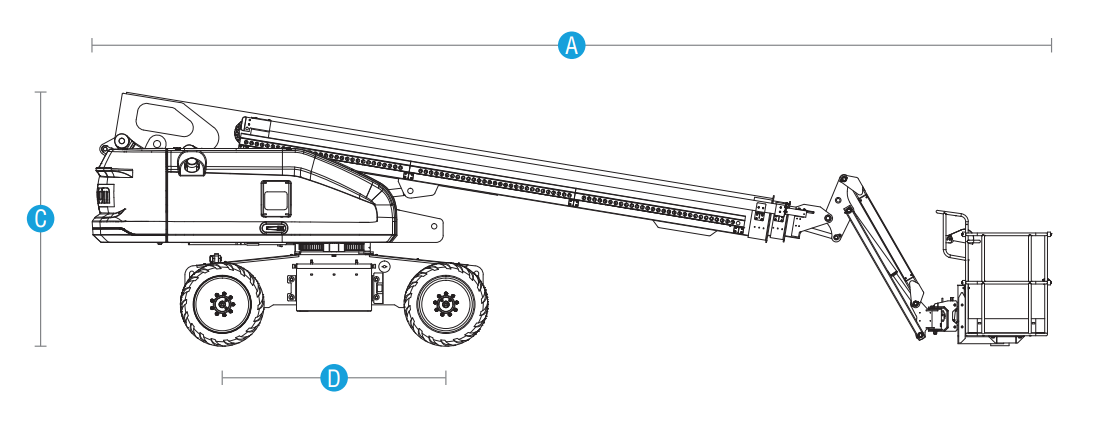 A
C
D